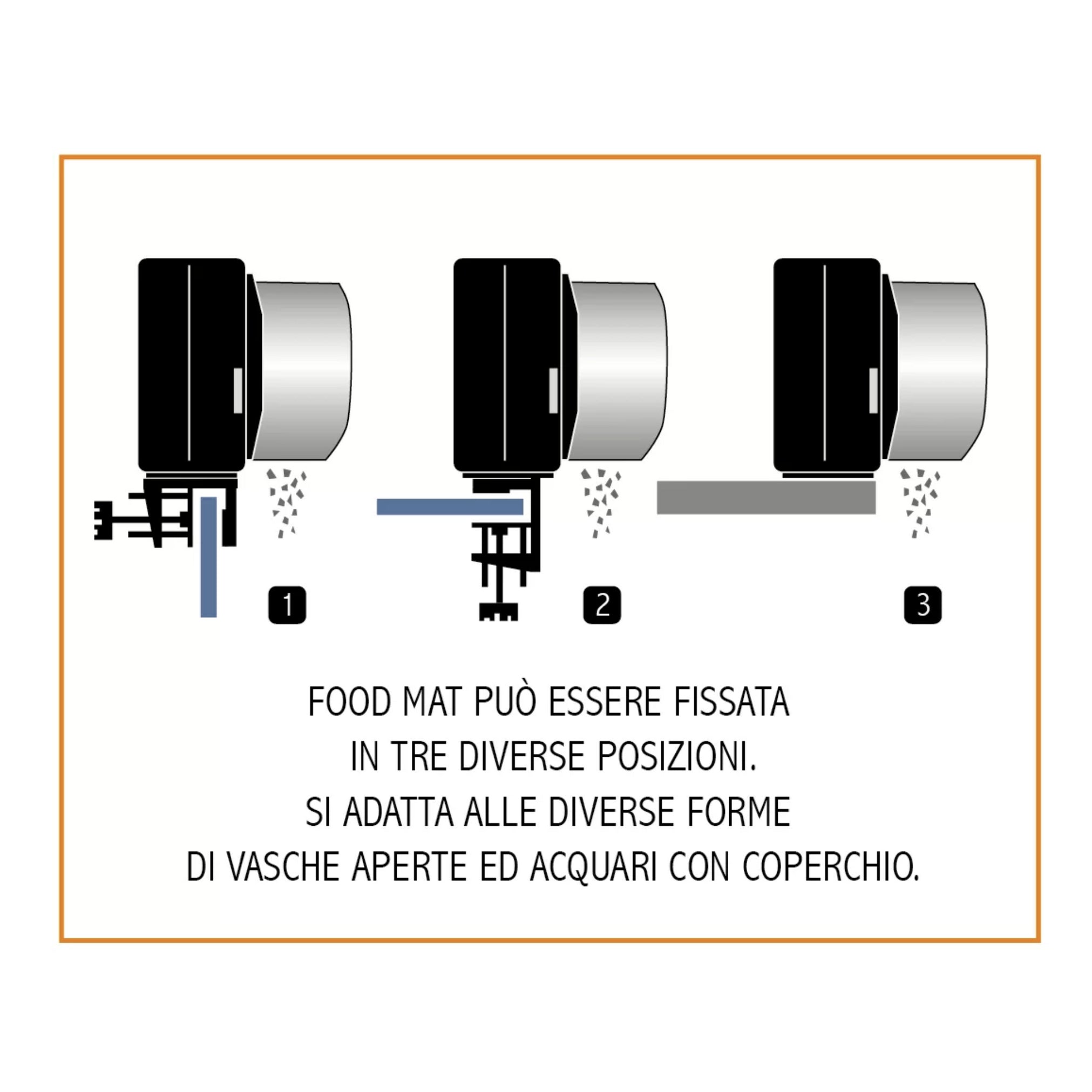 1

2

3

FOOD MAT PUÒ ESSERE FISSATA
IN TRE DIVERSE POSIZIONI.
SI ADATTA ALLE DIVERSE FORME
DI VASCHE APERTE ED ACQUARI CON COPERCHIO.